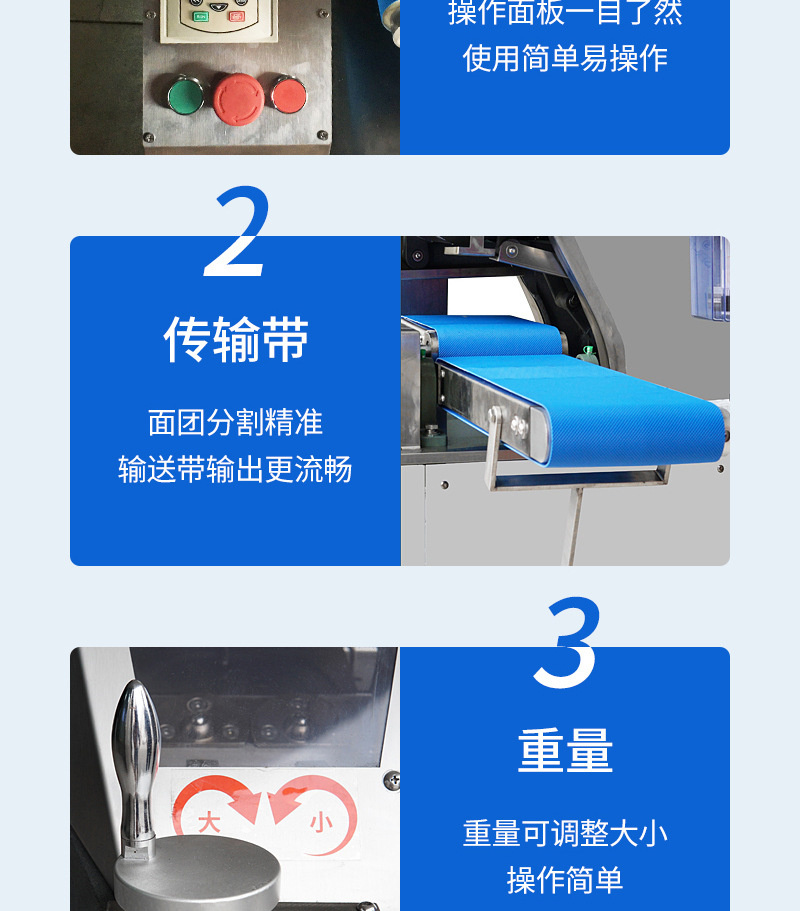 操作面板一目了然
使用简单易操作

2

传输带

面团分割精准
输送带输出更流畅

3

重量

重量可调整大小
操作简单

大
小